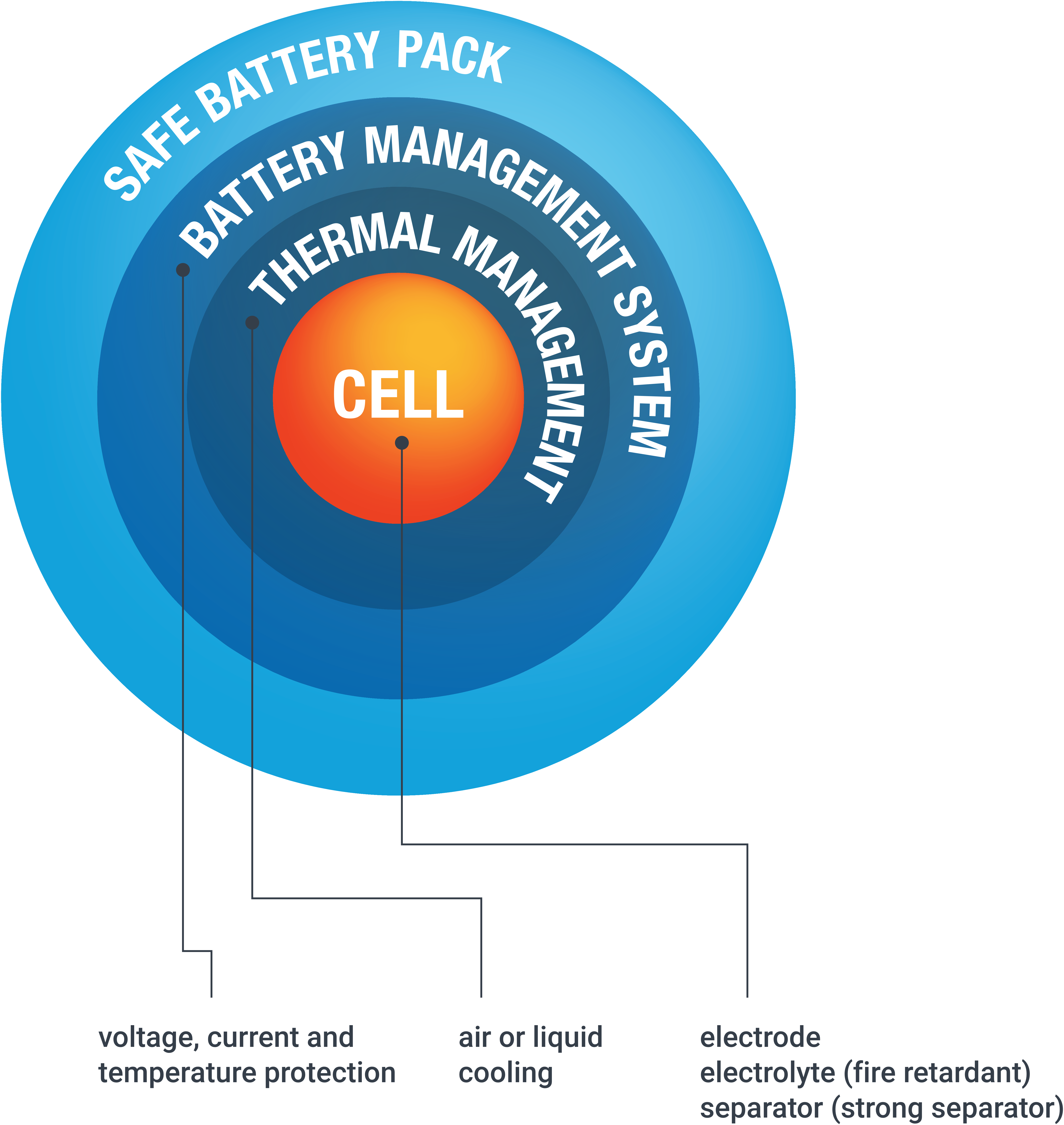 SAFE BATTERY PACK

BATTERY MANAGEMENT SYSTEM

THERMAL MANAGEMENT

CELL

voltage, current and temperature protection

air or liquid cooling

electrode
electrolyte (fire retardant)
separator (strong separator)